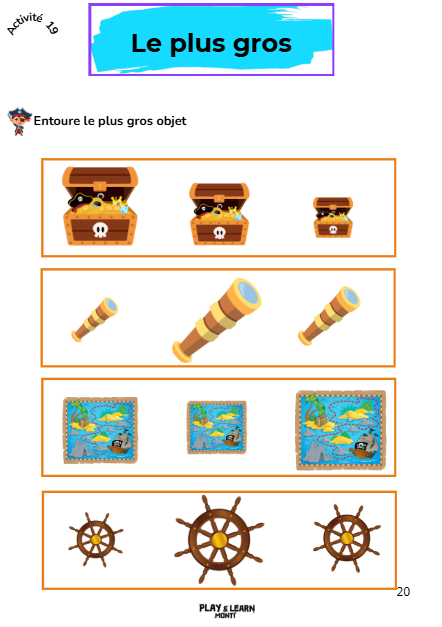 Activité 19

Le plus gros

Entoure le plus gros objet

20

PLAY & LEARN MONTI