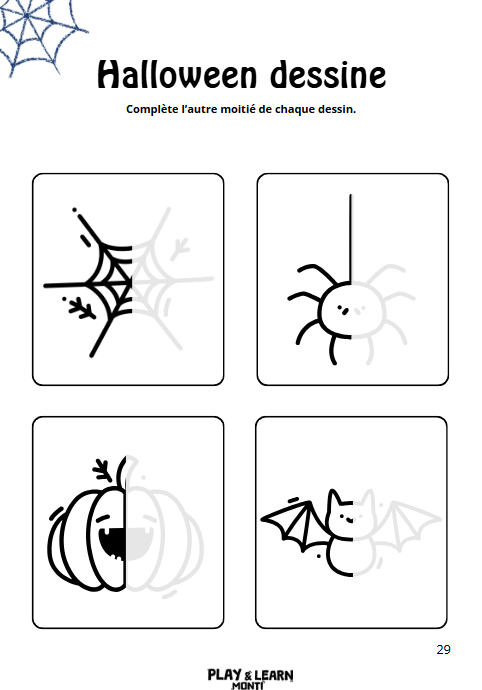 Halloween dessine

Complète l'autre moitié de chaque dessin.

29

PLAY & LEARN MONTI