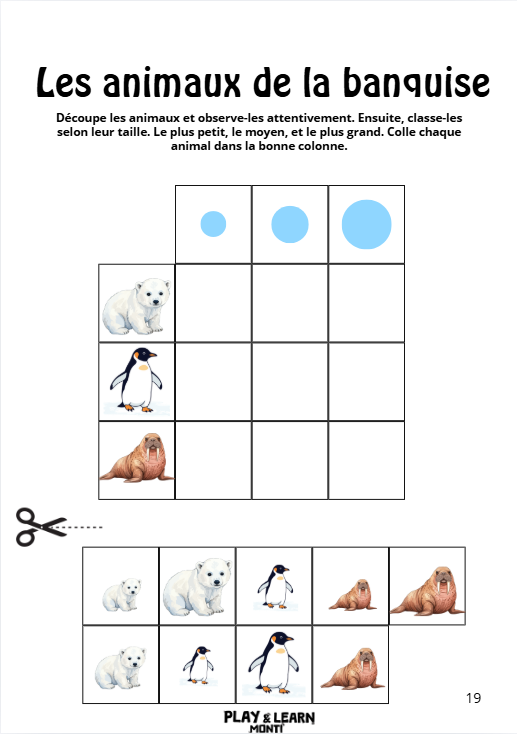 Les animaux de la banquise

Découpe les animaux et observe-les attentivement. Ensuite, classe-les selon leur taille. Le plus petit, le moyen, et le plus grand. Colle chaque animal dans la bonne colonne.

19

PLAY & LEARN
MONTI